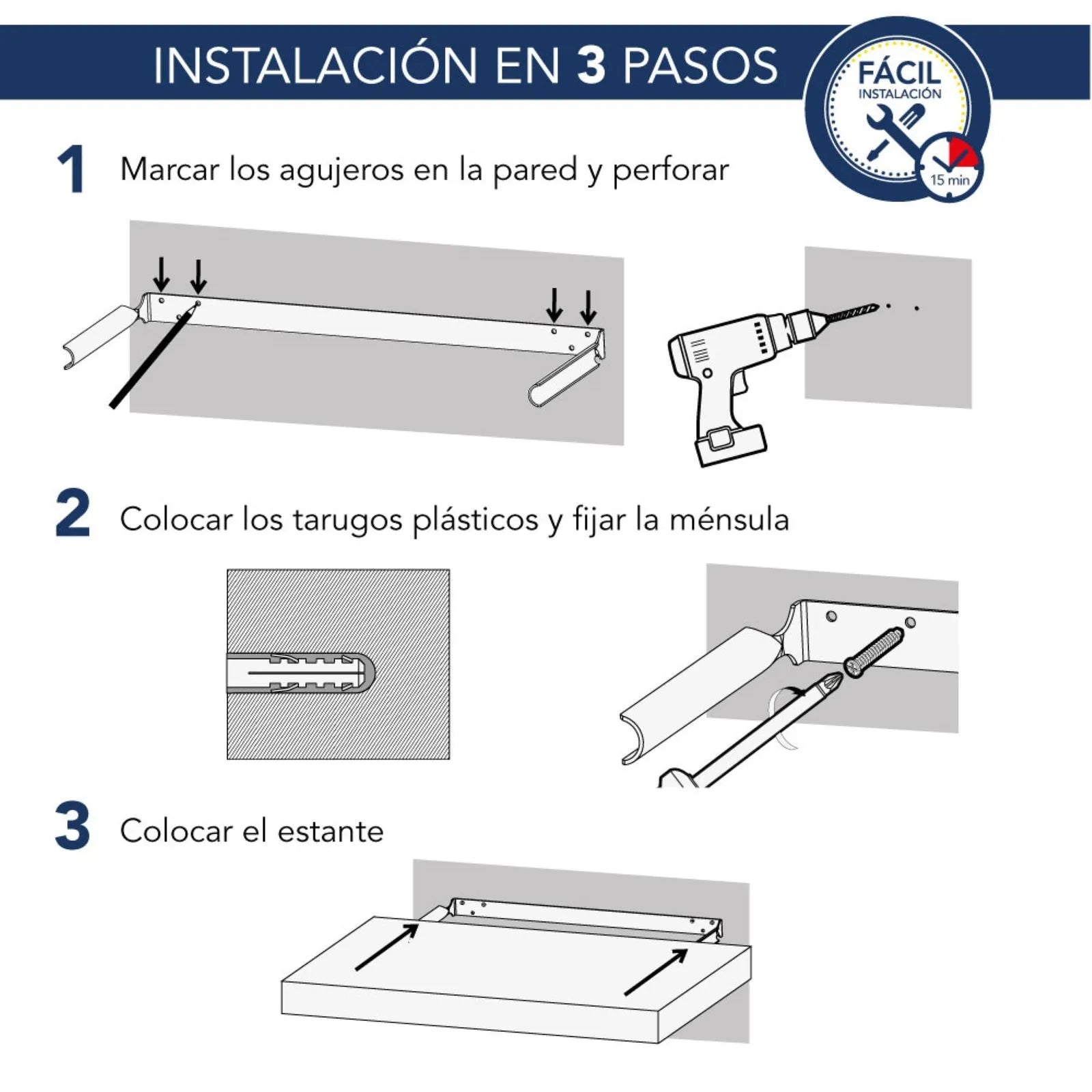 INSTALACIÓN EN 3 PASOS

FÁCIL
INSTALACIÓN
15 min

1 Marcar los agujeros en la pared y perforar

2 Colocar los tarugos plásticos y fijar la ménsula

3 Colocar el estante